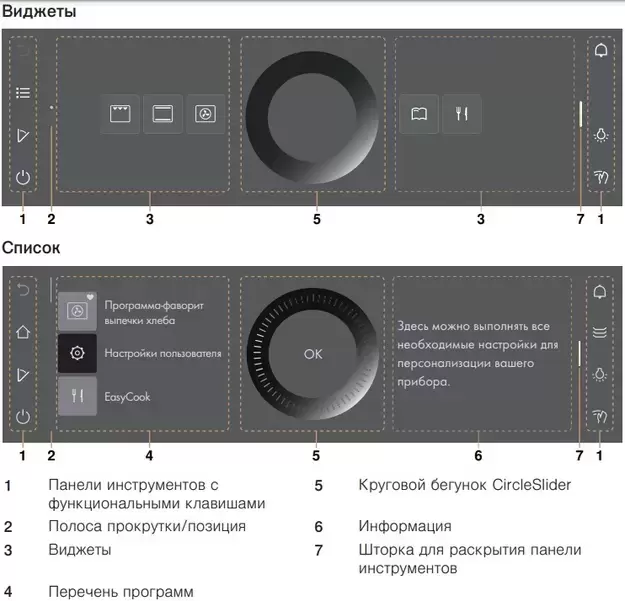 Виджеты

1 2 3 5 3 7 1

Список

Программа-фаворит выпечки хлеба

Настройки пользователя

EasyCook

OK

Здесь можно выполнять все необходимые настройки для персонализации вашего прибора.

1 2 4 5 6 7 1

1 Панели инструментов с функциональными клавишами

2 Полоса прокрутки/позиция

3 Виджеты

4 Перечень программ

5 Круговой бегунок CircleSlider

6 Информация

7 Шторка для раскрытия панели инструментов